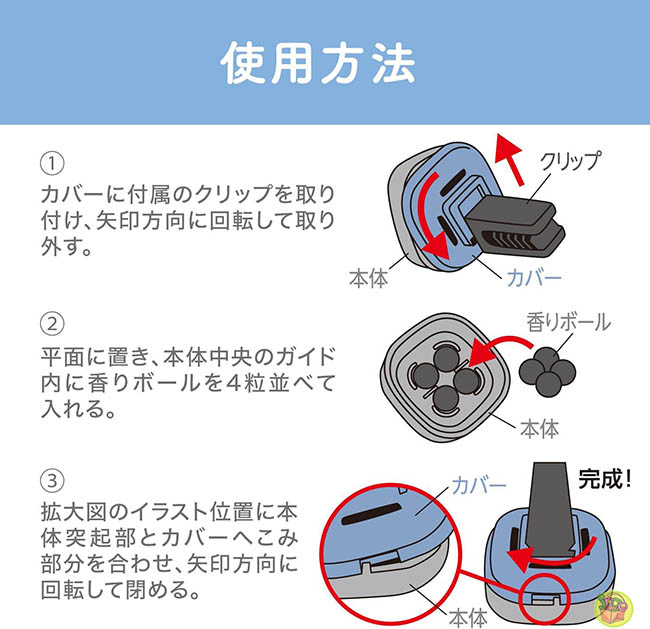 使用方法

①
カバーに付属のクリップを取り付け、矢印方向に回転して取り外す。

クリップ
本体
カバー

②
平面に置き、本体中央のガイド内に香りボールを4粒並べて入れる。

香りボール
本体

③
拡大図のイラスト位置に本体突起部とカバーへこみ部分を合わせ、矢印方向に回転して閉める。

カバー
完成！
本体