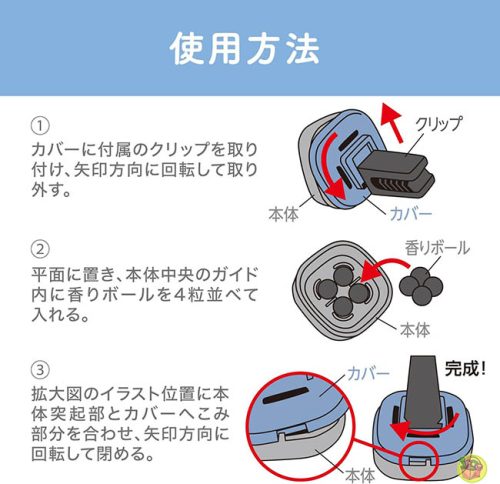 使用方法

①
カバーに付属のクリップを取り付け、矢印方向に回転して取り外す。

クリップ
本体
カバー

②
平面に置き、本体中央のガイド内に香りボールを4粒並べて入れる。

香りボール
本体

③
拡大図のイラスト位置に本体突起部とカバーへこみ部分を合わせ、矢印方向に回転して閉める。

カバー
完成!
本体