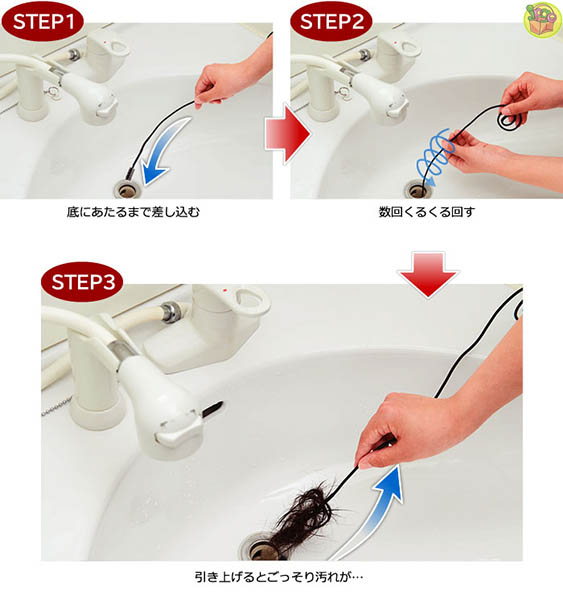 STEP1

底にあたるまで差し込む

STEP2

数回くるくる回す

STEP3

引き上げるとごっそり汚れが…